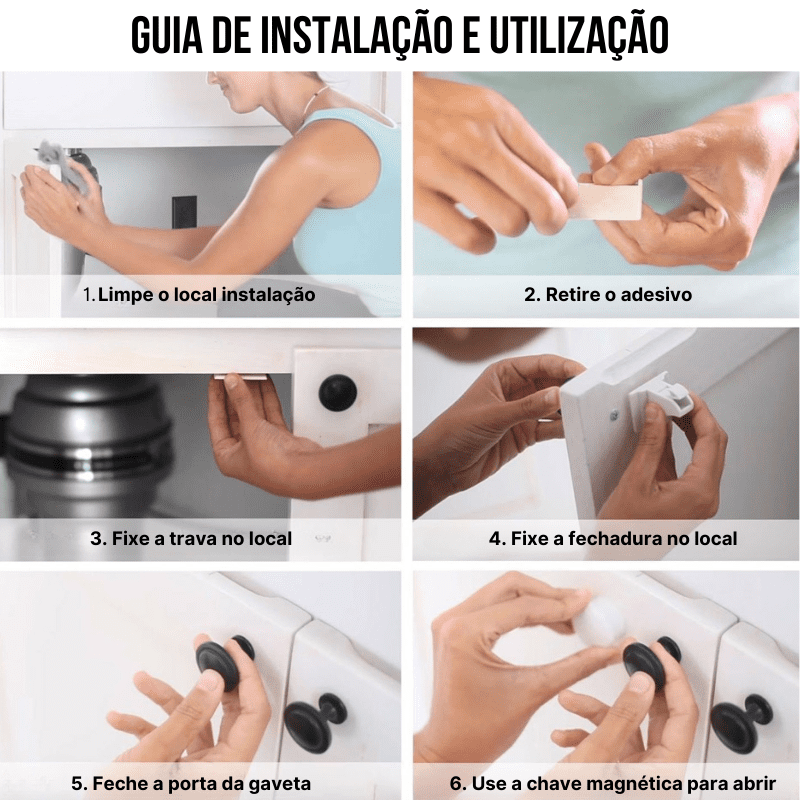 GUIA DE INSTALAÇÃO E UTILIZAÇÃO

1. Limpe o local instalação

2. Retire o adesivo

3. Fixe a trava no local

4. Fixe a fechadura no local

5. Feche a porta da gaveta

6. Use a chave magnética para abrir